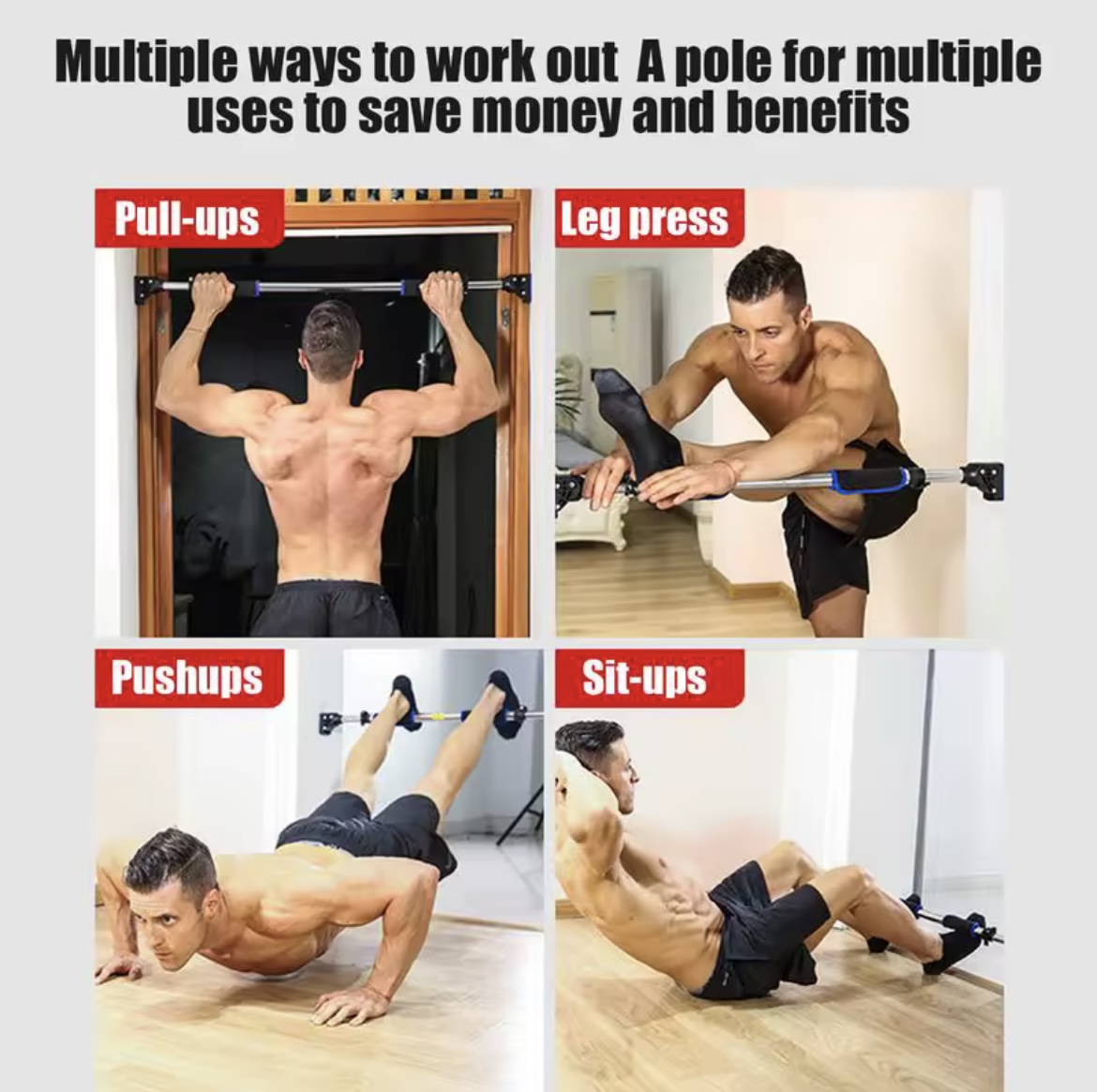 Multiple ways to work out  A pole for multiple uses to save money and benefits

Pull-ups

Leg press

Pushups

Sit-ups